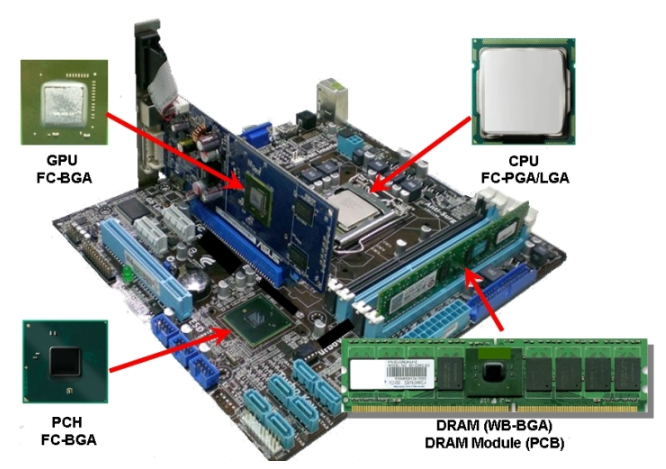 GPU
FC-BGA

CPU
FC-PGA/LGA

PCH
FC-BGA

DRAM (WB-BGA)
DRAM Module (PCB)